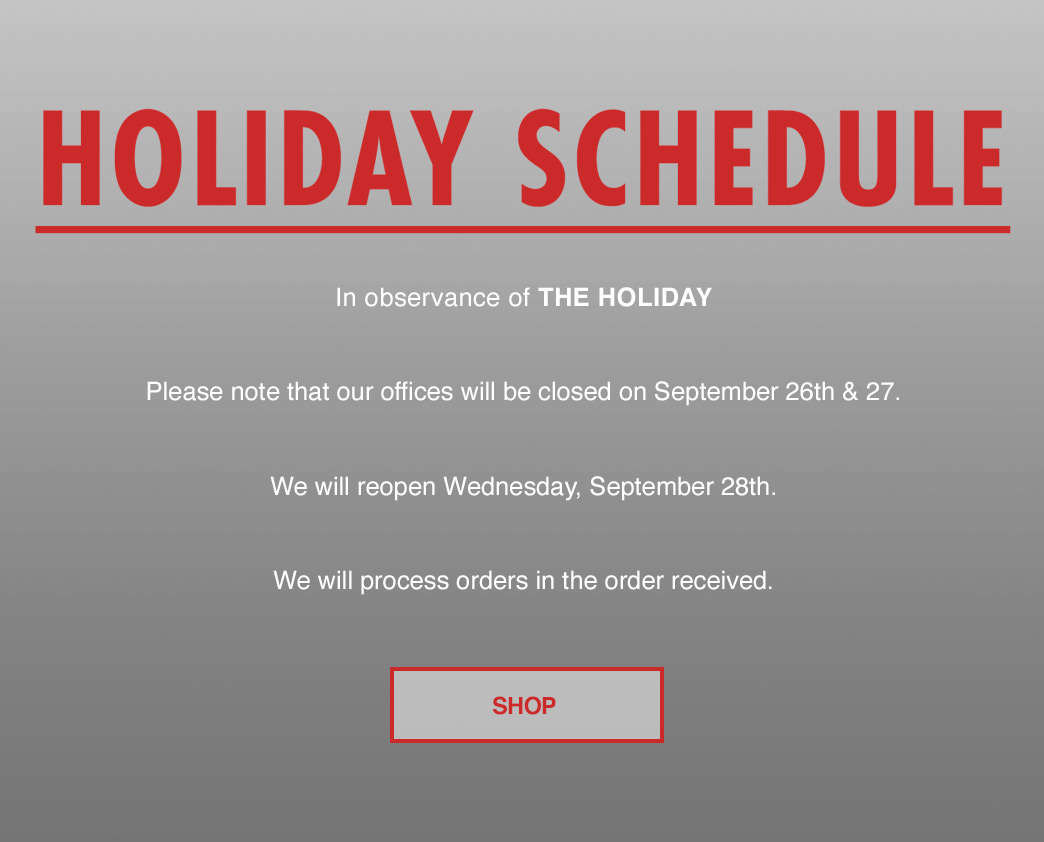 HOLIDAY SCHEDULE

In observance of THE HOLIDAY

Please note that our offices will be closed on September 26th & 27.

We will reopen Wednesday, September 28th.

We will process orders in the order received.

SHOP